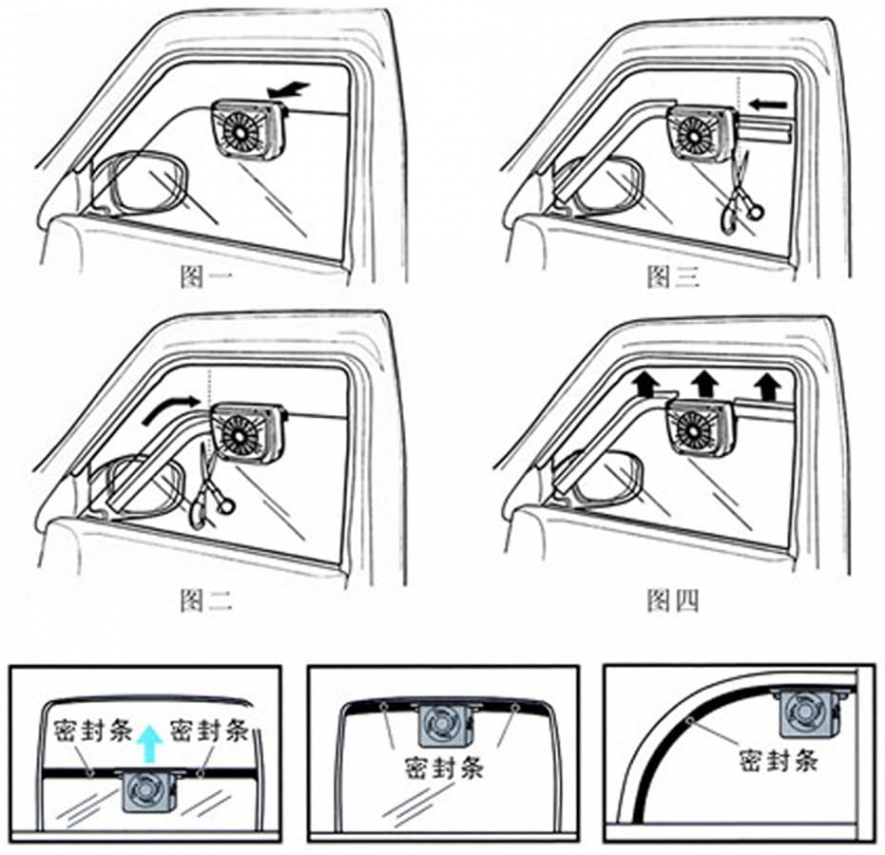 图一

图三

图二

图四

密封条 密封条

密封条

密封条